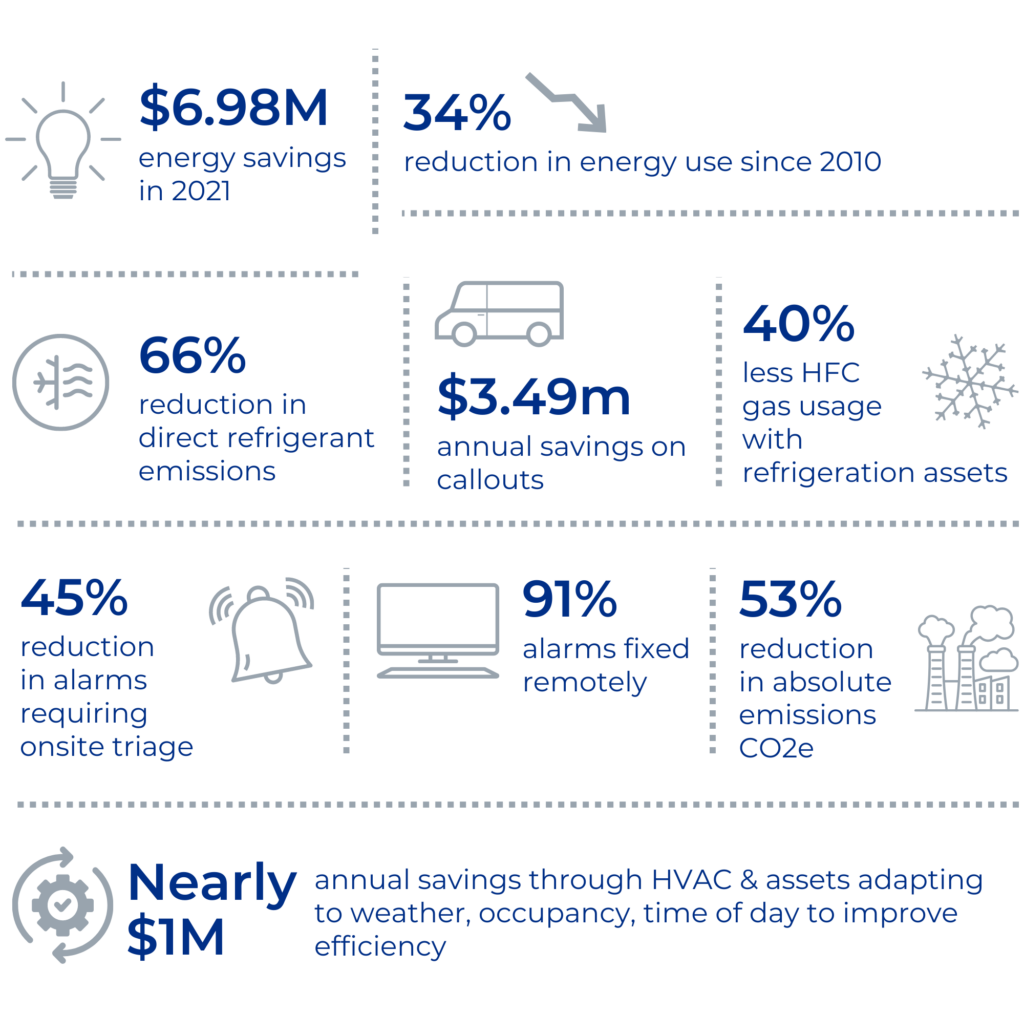 $6.98M
energy savings in 2021

34%
reduction in energy use since 2010

66%
reduction in direct refrigerant emissions

$3.49m
annual savings on callouts

40%
less HFC gas usage with refrigeration assets

45%
reduction in alarms requiring onsite triage

91%
alarms fixed remotely

53%
reduction in absolute emissions CO2e

Nearly $1M
annual savings through HVAC & assets adapting to weather, occupancy, time of day to improve efficiency