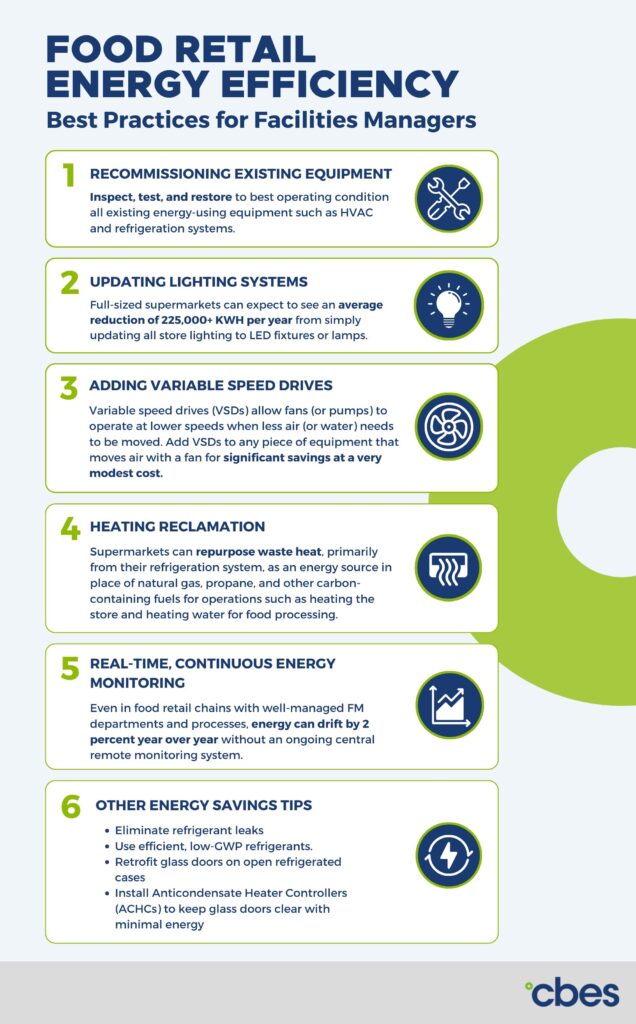 FOOD RETAIL ENERGY EFFICIENCY

Best Practices for Facilities Managers

1 RECOMMISSIONING EXISTING EQUIPMENT

Inspect, test, and restore to best operating condition all existing energy-using equipment such as HVAC and refrigeration systems.

2 UPDATING LIGHTING SYSTEMS

Full-sized supermarkets can expect to see an average reduction of 225,000+ KWH per year from simply updating all store lighting to LED fixtures or lamps.

3 ADDING VARIABLE SPEED DRIVES

Variable speed drives (VSDs) allow fans (or pumps) to operate at lower speeds when less air (or water) needs to be moved. Add VSDs to any piece of equipment that moves air with a fan for significant savings at a very modest cost.

4 HEATING RECLAMATION

Supermarkets can repurpose waste heat, primarily from their refrigeration system, as an energy source in place of natural gas, propane, and other carbon-containing fuels for operations such as heating the store and heating water for food processing.

5 REAL-TIME, CONTINUOUS ENERGY MONITORING

Even in food retail chains with well-managed FM departments and processes, energy can drift by 2 percent year over year without an ongoing central remote monitoring system.

6 OTHER ENERGY SAVINGS TIPS

- Eliminate refrigerant leaks
- Use efficient, low-GWP refrigerants.
- Retrofit glass doors on open refrigerated cases
- Install Anticondensate Heater Controllers (ACHCs) to keep glass doors clear with minimal energy

cbes