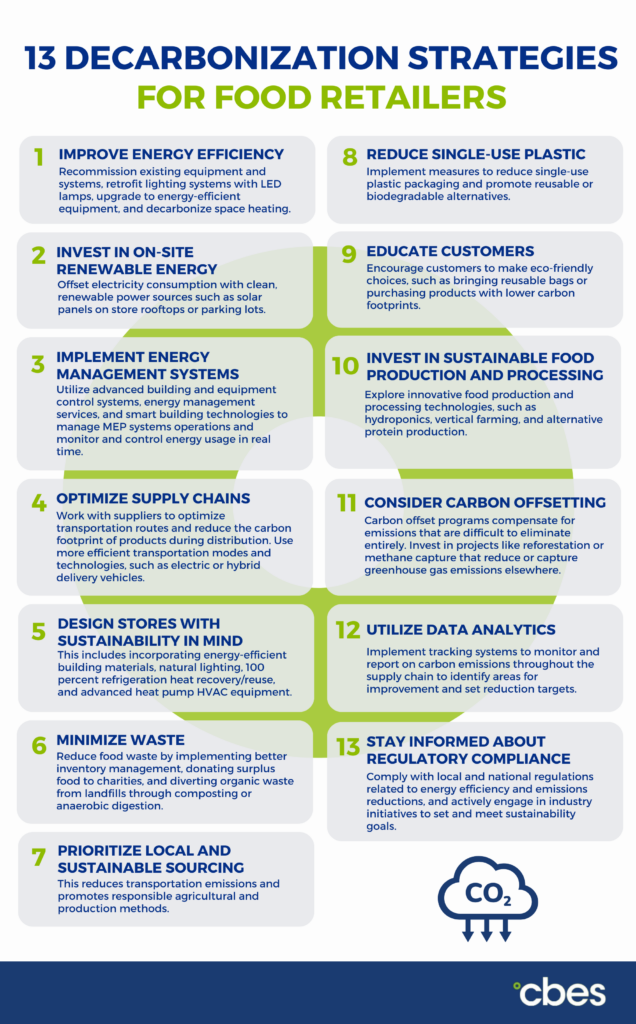 13 DECARBONIZATION STRATEGIES
FOR FOOD RETAILERS

1 IMPROVE ENERGY EFFICIENCY
Recommission existing equipment and systems, retrofit lighting systems with LED lamps, upgrade to energy-efficient equipment, and decarbonize space heating.

2 INVEST IN ON-SITE RENEWABLE ENERGY
Offset electricity consumption with clean, renewable power sources such as solar panels on store rooftops or parking lots.

3 IMPLEMENT ENERGY MANAGEMENT SYSTEMS
Utilize advanced building and equipment control systems, energy management services, and smart building technologies to manage MEP systems operations and monitor and control energy usage in real time.

4 OPTIMIZE SUPPLY CHAINS
Work with suppliers to optimize transportation routes and reduce the carbon footprint of products during distribution. Use more efficient transportation modes and technologies, such as electric or hybrid delivery vehicles.

5 DESIGN STORES WITH SUSTAINABILITY IN MIND
This includes incorporating energy-efficient building materials, natural lighting, 100 percent refrigeration heat recovery/reuse, and advanced heat pump HVAC equipment.

6 MINIMIZE WASTE
Reduce food waste by implementing better inventory management, donating surplus food to charities, and diverting organic waste from landfills through composting or anaerobic digestion.

7 PRIORITIZE LOCAL AND SUSTAINABLE SOURCING
This reduces transportation emissions and promotes responsible agricultural and production methods.

8 REDUCE SINGLE-USE PLASTIC
Implement measures to reduce single-use plastic packaging and promote reusable or biodegradable alternatives.

9 EDUCATE CUSTOMERS
Encourage customers to make eco-friendly choices, such as bringing reusable bags or purchasing products with lower carbon footprints.

10 INVEST IN SUSTAINABLE FOOD PRODUCTION AND PROCESSING
Explore innovative food production and processing technologies, such as hydroponics, vertical farming, and alternative protein production.

11 CONSIDER CARBON OFFSETTING
Carbon offset programs compensate for emissions that are difficult to eliminate entirely. Invest in projects like reforestation or methane capture that reduce or capture greenhouse gas emissions elsewhere.

12 UTILIZE DATA ANALYTICS
Implement tracking systems to monitor and report on carbon emissions throughout the supply chain to identify areas for improvement and set reduction targets.

13 STAY INFORMED ABOUT REGULATORY COMPLIANCE
Comply with local and national regulations related to energy efficiency and emissions reductions, and actively engage in industry initiatives to set and meet sustainability goals.

$CO_2$

cbes